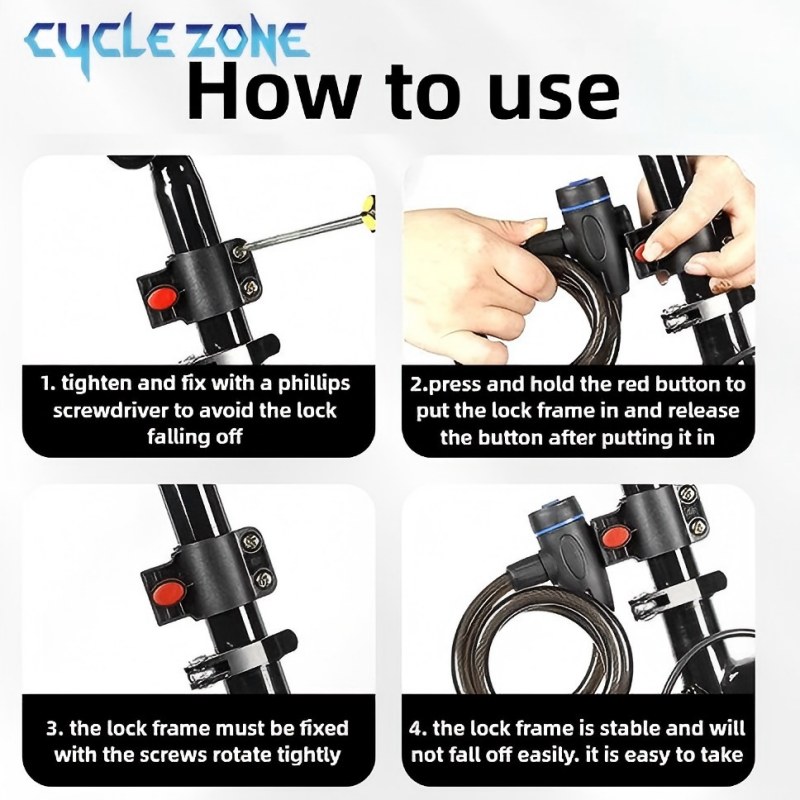 CYCLE ZONE

How to use

1. tighten and fix with a phillips screwdriver to avoid the lock falling off

2.press and hold the red button to put the lock frame in and release the button after putting it in

3. the lock frame must be fixed with the screws rotate tightly

4. the lock frame is stable and will not fall off easily. it is easy to take